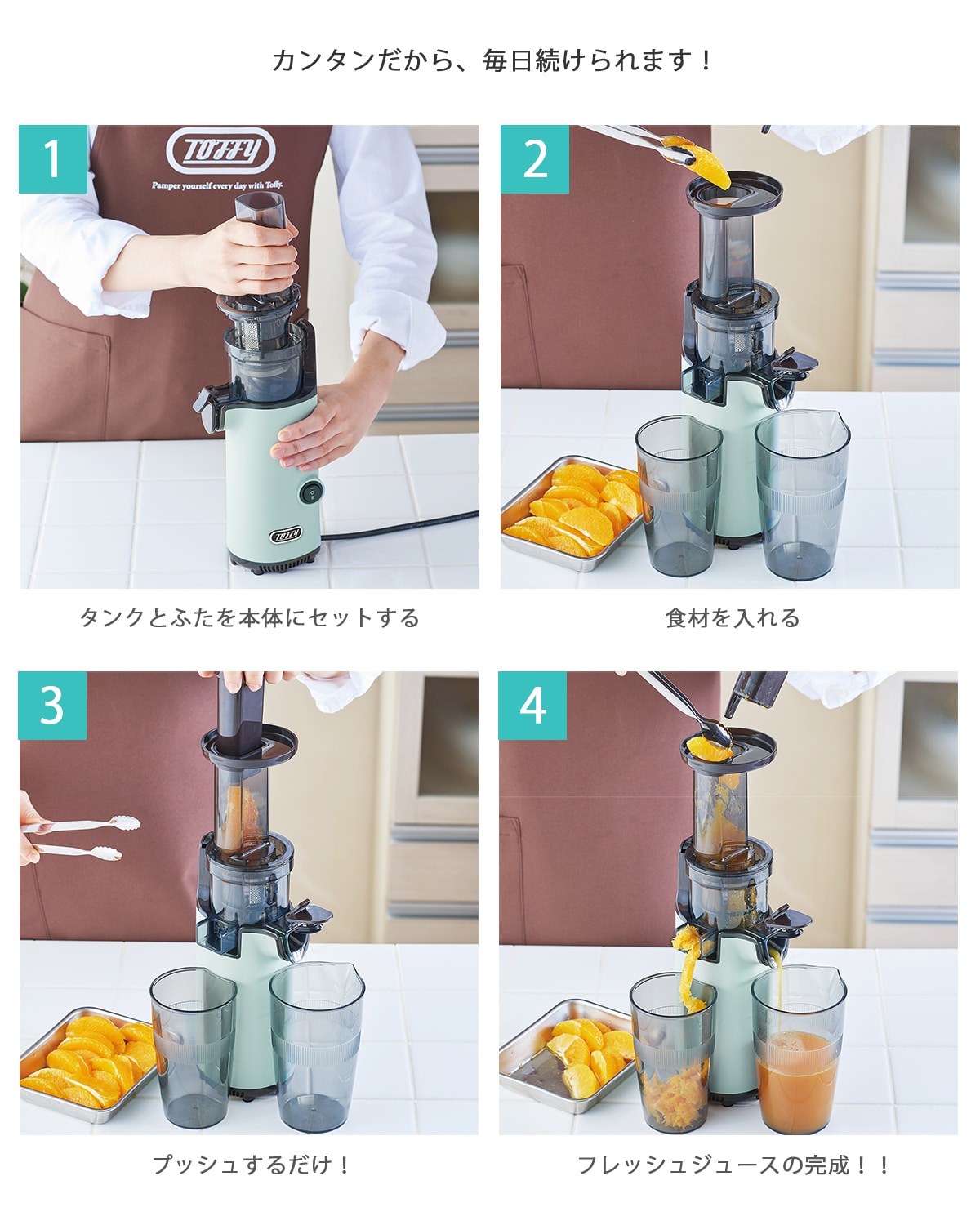 カンタンだから、毎日続けられます！

1

Toffy

Pamper yourself every day with Toffy.

Toffy

タンクとふたを本体にセットする

2

食材を入れる

3

プッシュするだけ！

4

フレッシュジュースの完成！！