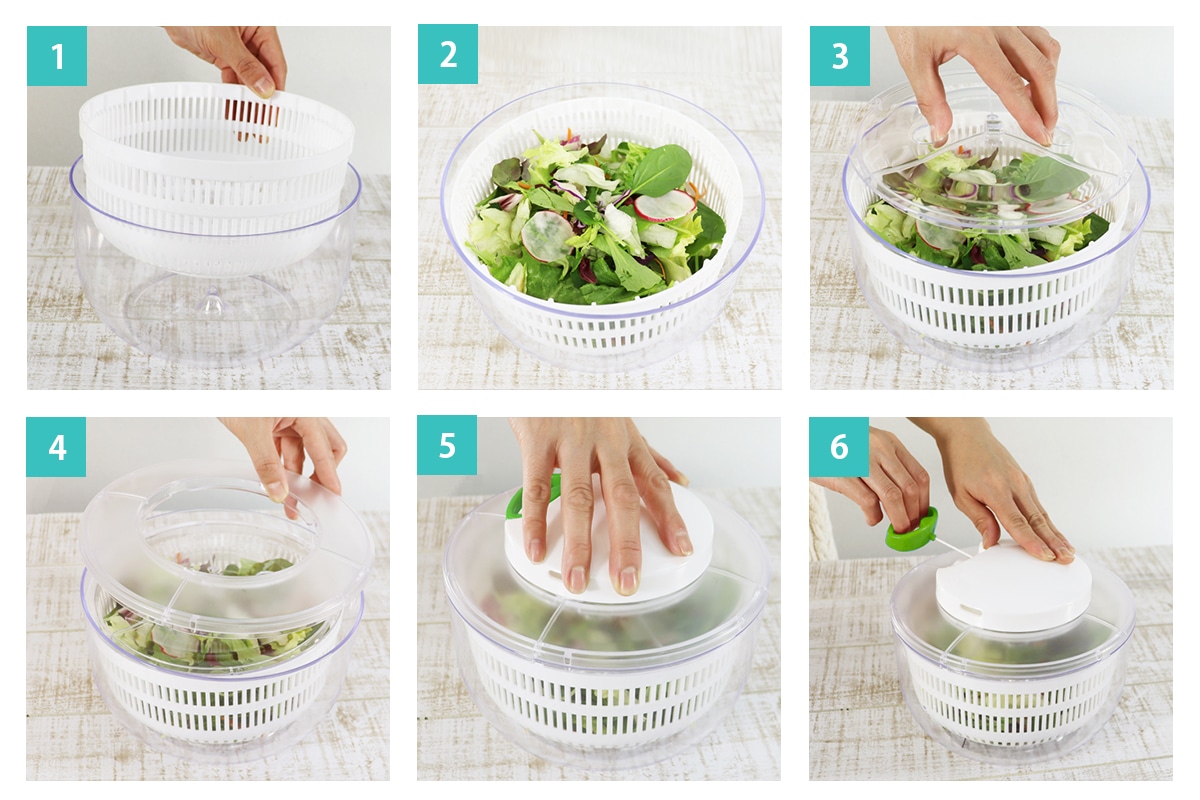 1

2

3

4

5

6