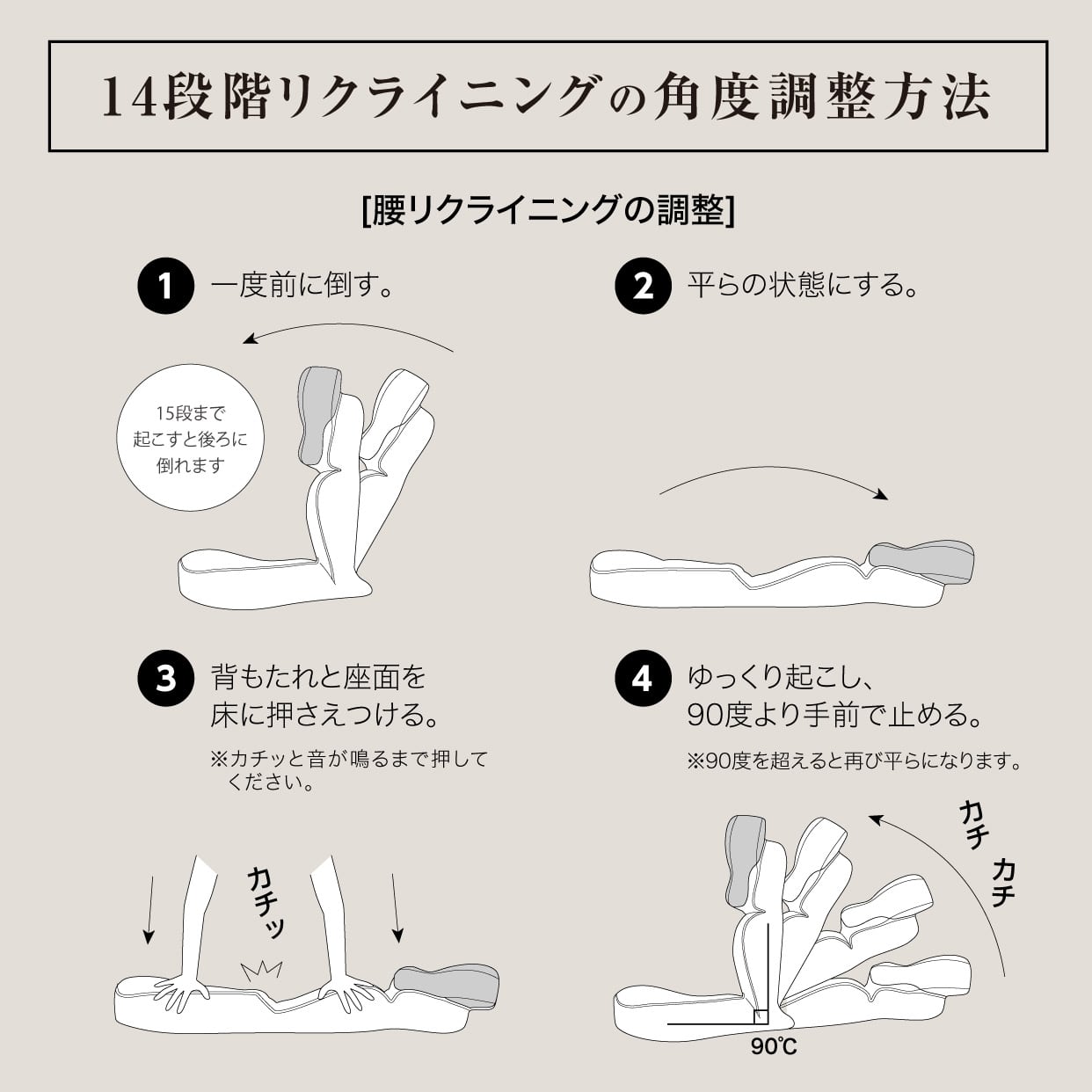 14段階リクライニングの角度調整方法

[腰リクライニングの調整]

1 一度前に倒す。

15段まで起こすと後ろに倒れます

2 平らの状態にする。

3 背もたれと座面を床に押さえつける。

※カチッと音が鳴るまで押してください。

カチッ

4 ゆっくり起こし、90度より手前で止める。

※90度を超えると再び平らになります。

カチ カチ

90℃