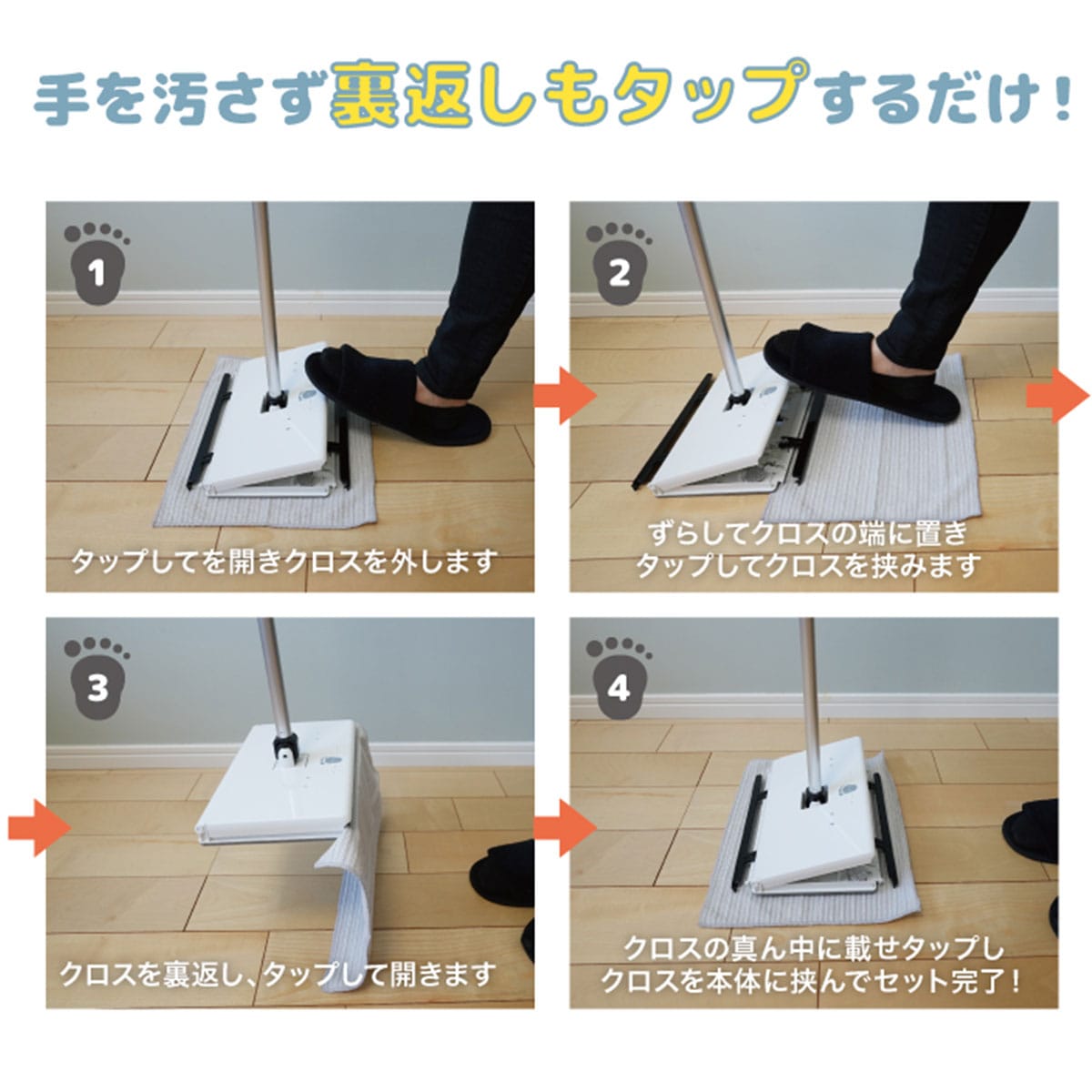 手を汚さず裏返しもタップするだけ！

1
タップしてを開きクロスを外します

2
ずらしてクロスの端に置き
タップしてクロスを挟みます

3
クロスを裏返し、タップして開きます

4
クロスの真ん中に載せタップし
クロスを本体に挟んでセット完了！