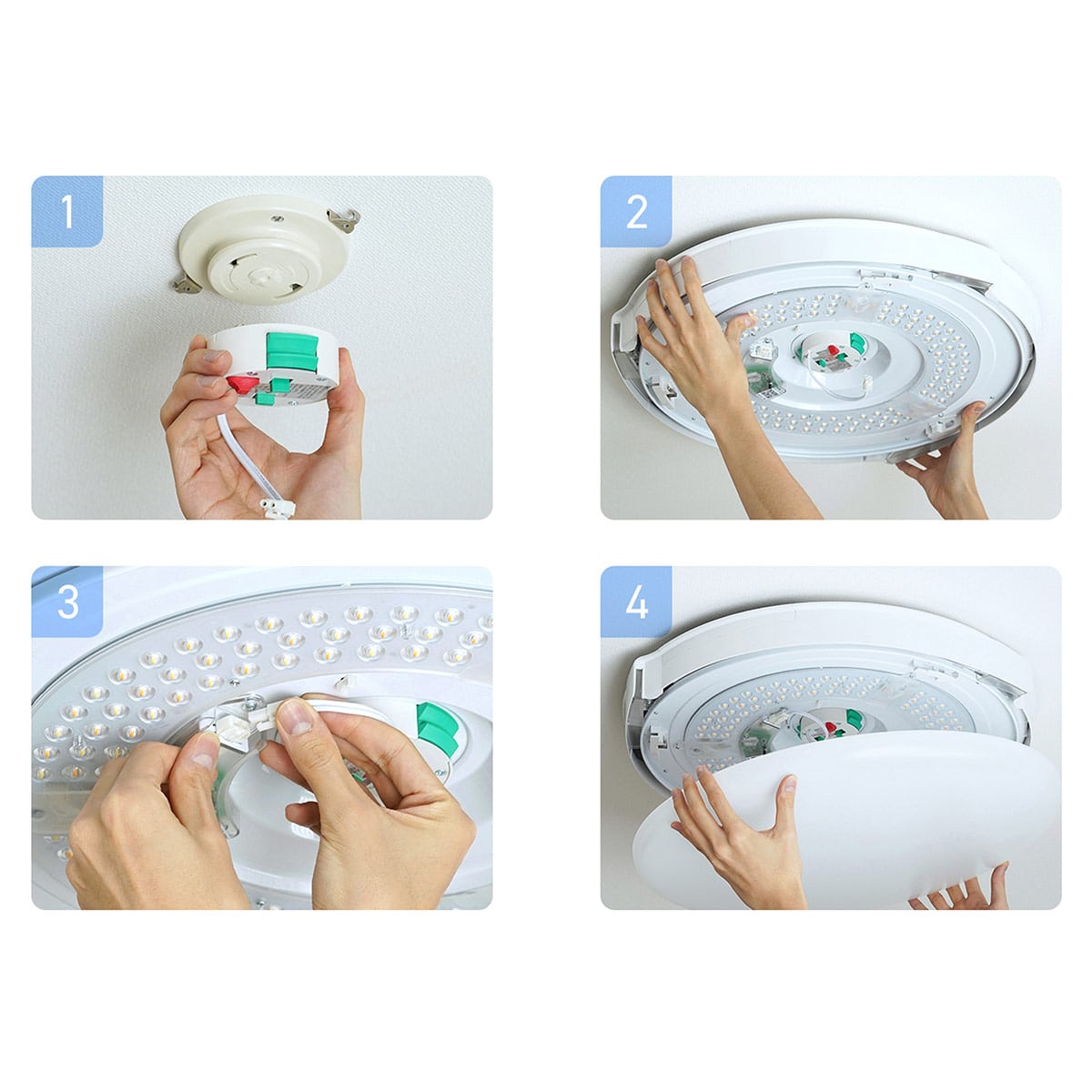 1

2

3

4